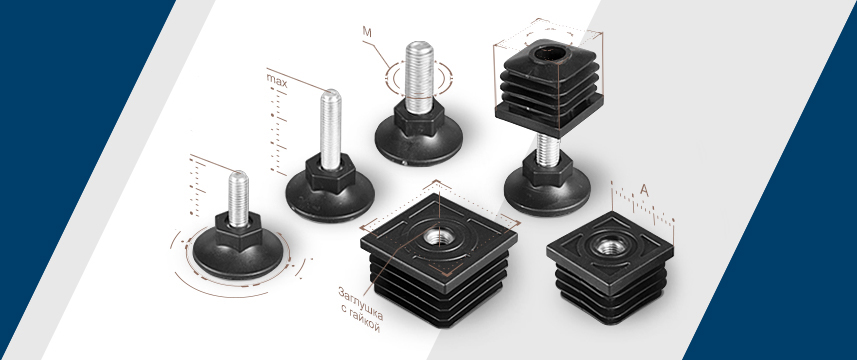 M
max
A
Заглушка с гайкой